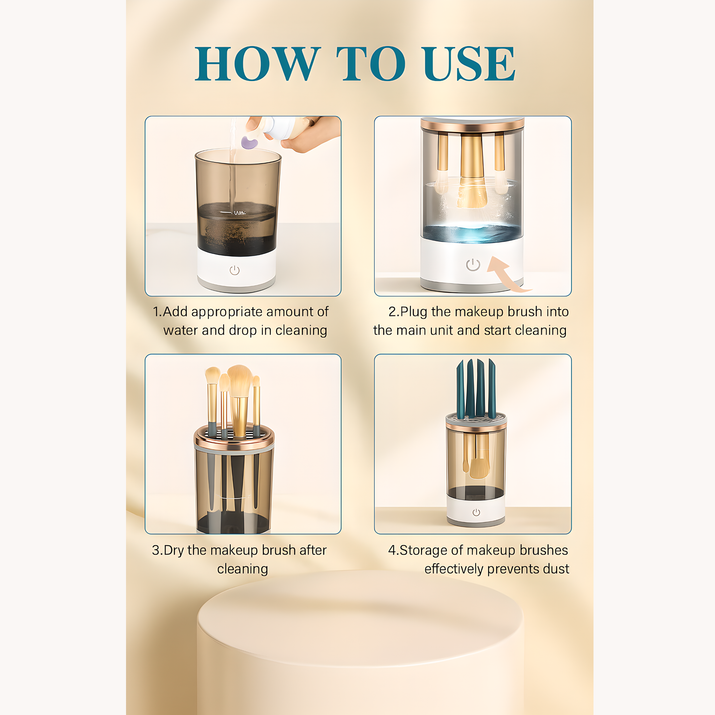 HOW TO USE

1.Add appropriate amount of water and drop in cleaning

2.Plug the makeup brush into the main unit and start cleaning

3.Dry the makeup brush after cleaning

4.Storage of makeup brushes effectively prevents dust