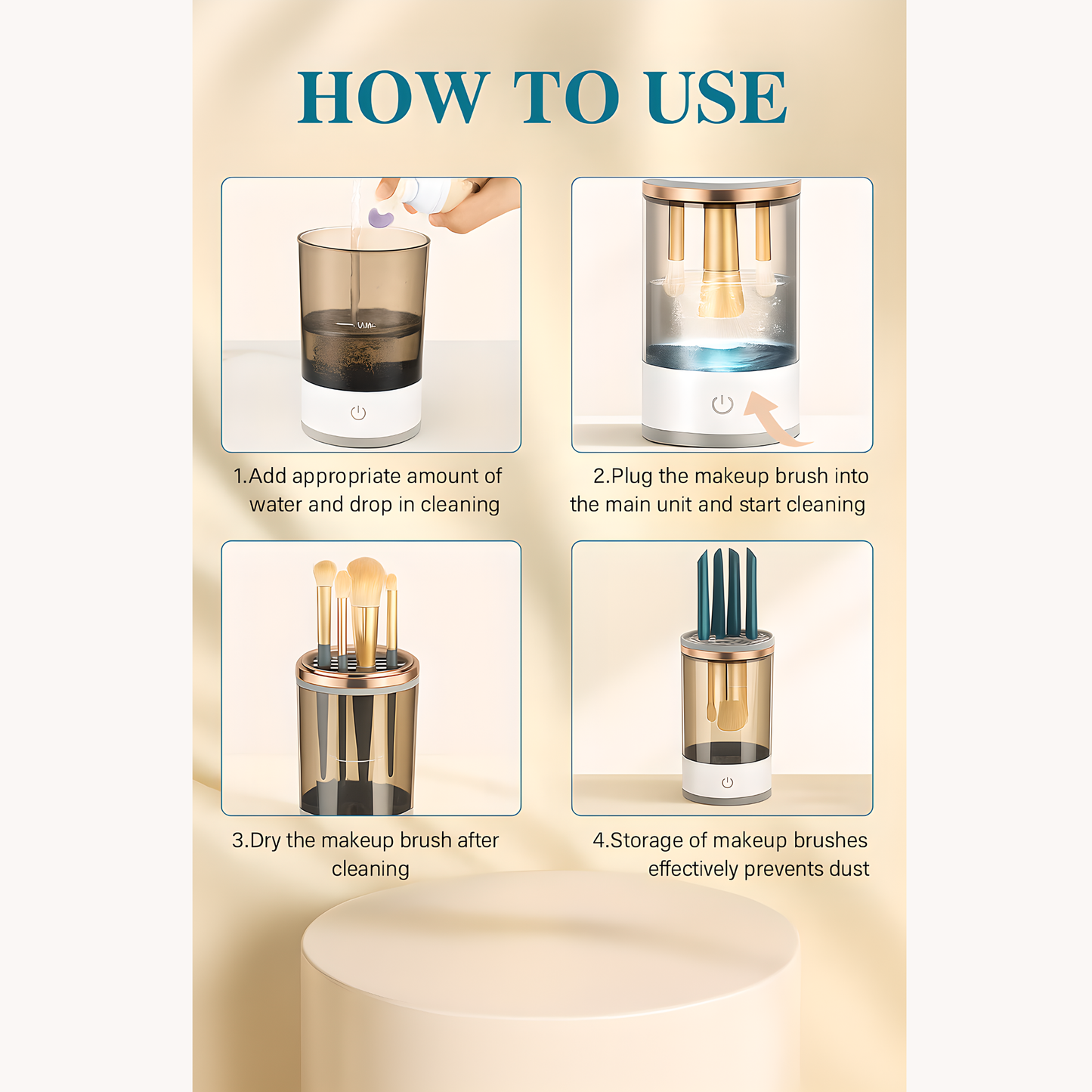 HOW TO USE

1.Add appropriate amount of water and drop in cleaning

2.Plug the makeup brush into the main unit and start cleaning

3.Dry the makeup brush after cleaning

4.Storage of makeup brushes effectively prevents dust