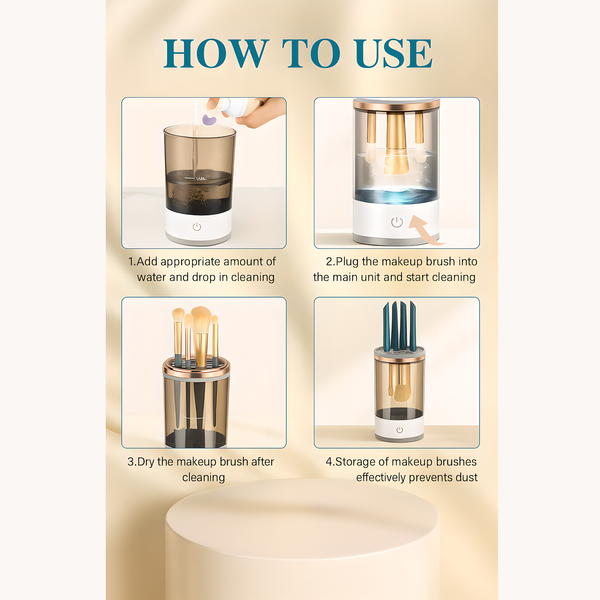 HOW TO USE

1.Add appropriate amount of water and drop in cleaning

2.Plug the makeup brush into the main unit and start cleaning

3.Dry the makeup brush after cleaning

4.Storage of makeup brushes effectively prevents dust