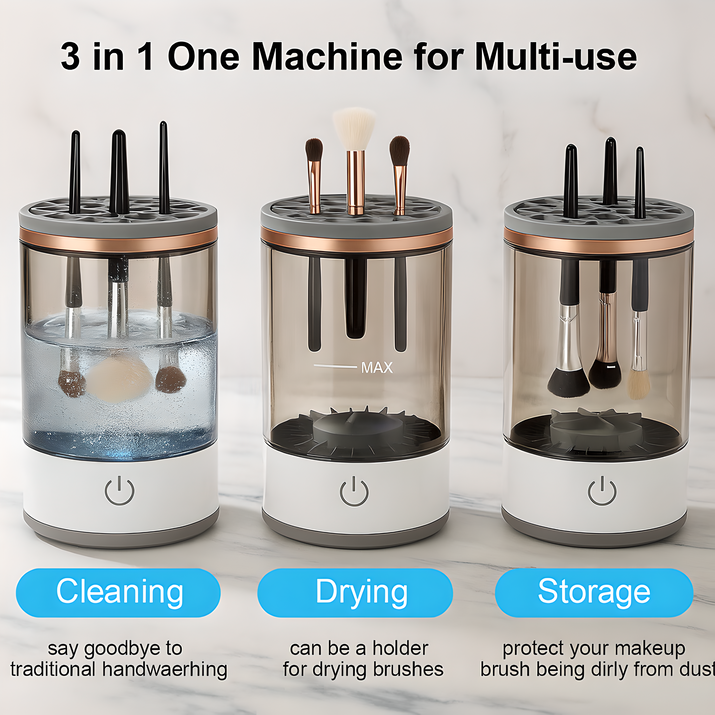 3 in 1 One Machine for Multi-use

MAX

Cleaning

say goodbye to traditional handwaerhing

Drying

can be a holder for drying brushes

Storage

protect your makeup brush being dirly from dust