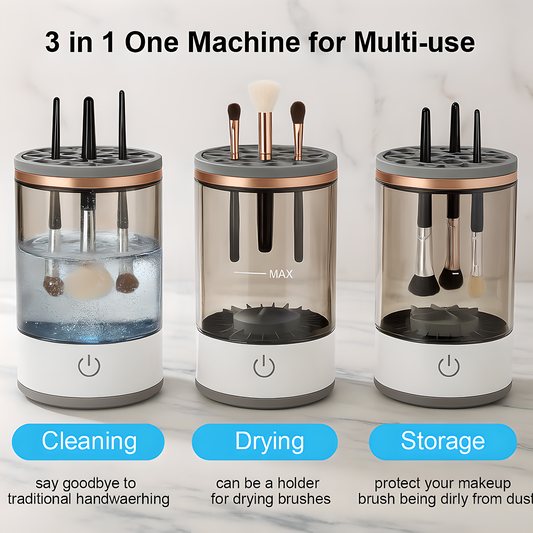 3 in 1 One Machine for Multi-use

MAX

Cleaning

say goodbye to traditional handwaerhing

Drying

can be a holder for drying brushes

Storage

protect your makeup brush being dirly from dust