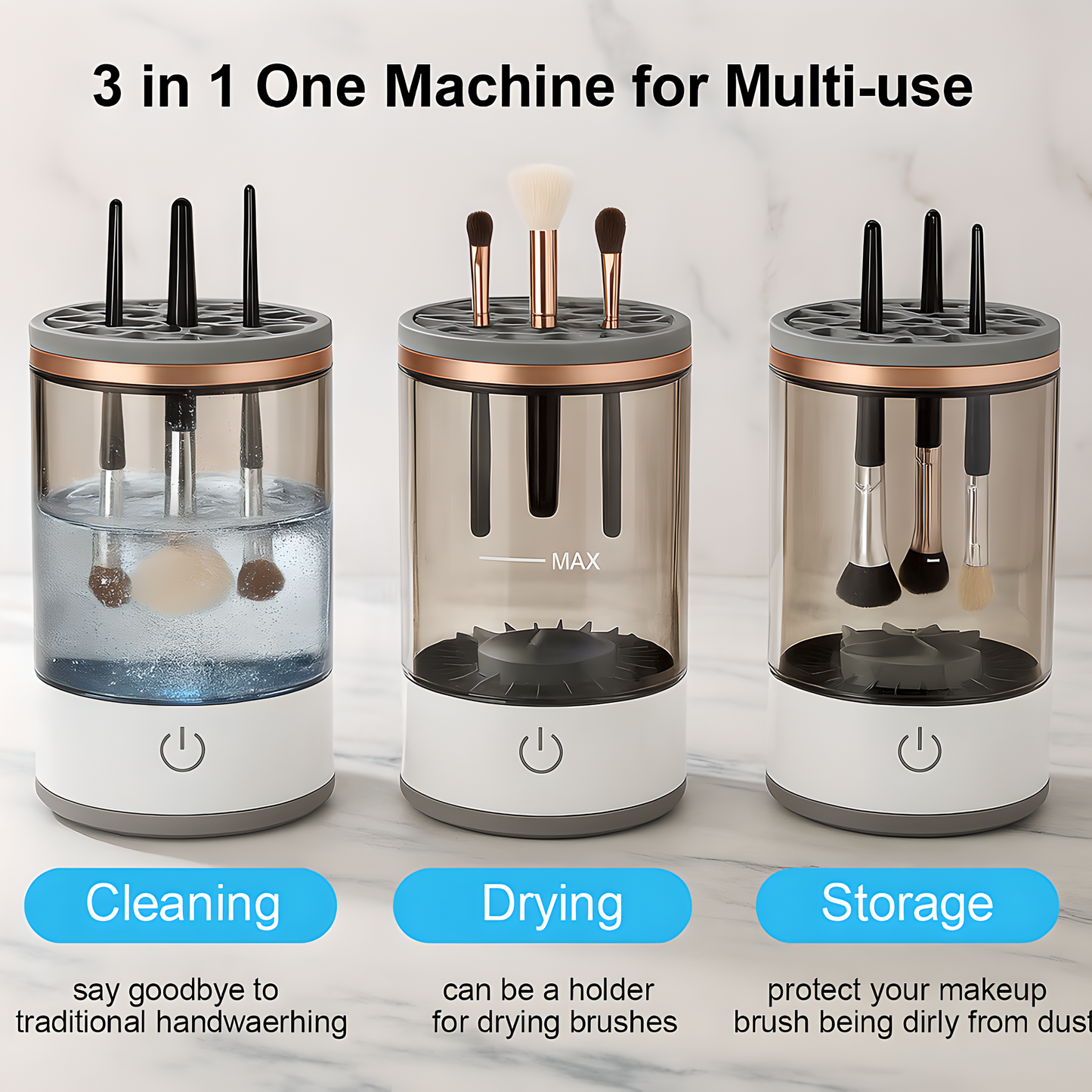 3 in 1 One Machine for Multi-use

MAX

Cleaning

say goodbye to traditional handwaerhing

Drying

can be a holder for drying brushes

Storage

protect your makeup brush being dirly from dust