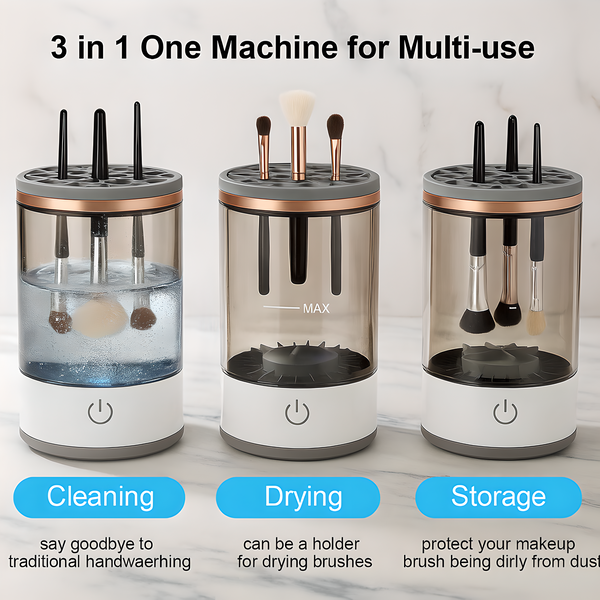 3 in 1 One Machine for Multi-use

MAX

Cleaning

say goodbye to traditional handwaerhing

Drying

can be a holder for drying brushes

Storage

protect your makeup brush being dirly from dust